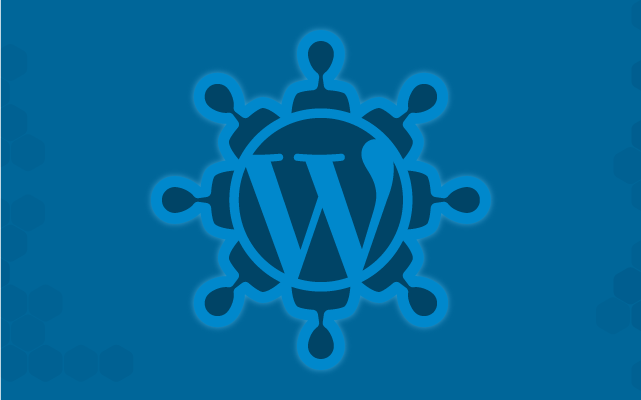 W